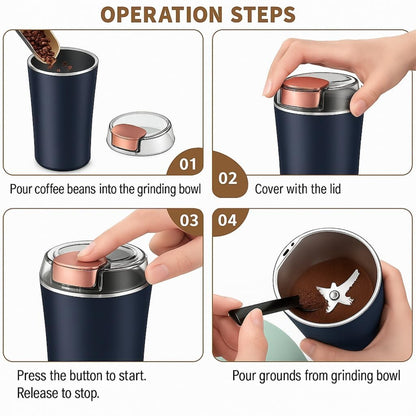 OPERATION STEPS

01

Pour coffee beans into the grinding bowl

02

Cover with the lid

03

Press the button to start.
Release to stop.

04

Pour grounds from grinding bowl