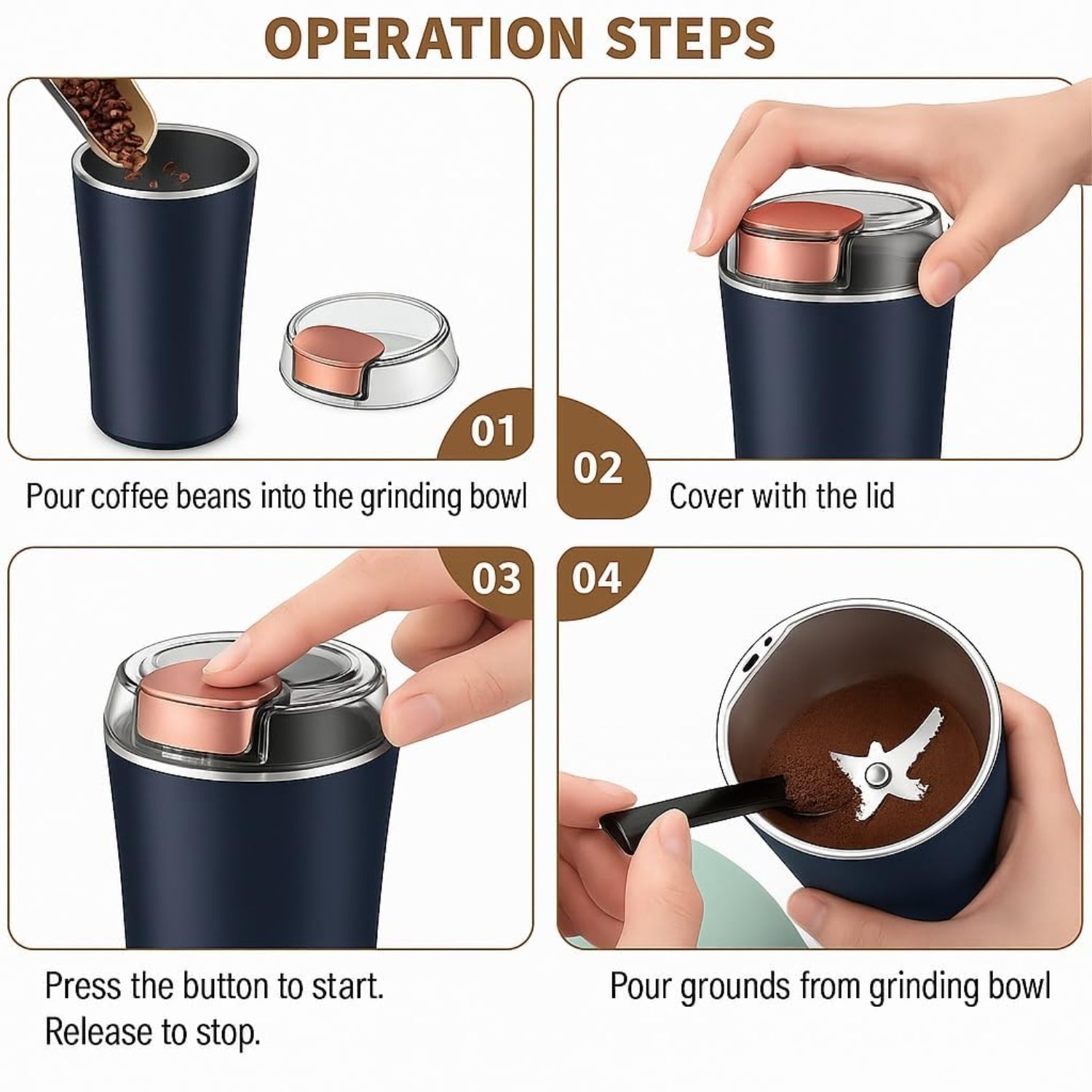 OPERATION STEPS

01

Pour coffee beans into the grinding bowl

02

Cover with the lid

03

Press the button to start.
Release to stop.

04

Pour grounds from grinding bowl